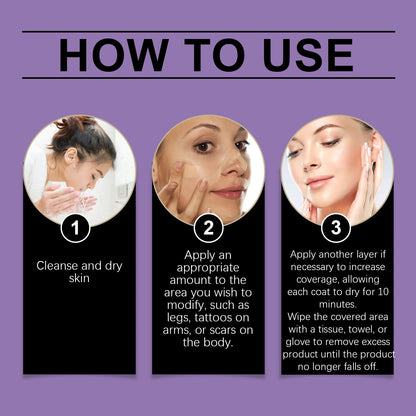 HOW TO USE

1

Cleanse and dry skin

2

Apply an appropriate amount to the area you wish to modify, such as legs, tattoos on arms, or scars on the body.

3

Apply another layer if necessary to increase coverage, allowing each coat to dry for 10 minutes.
Wipe the covered area with a tissue, towel, or glove to remove excess product until the product no longer falls off.